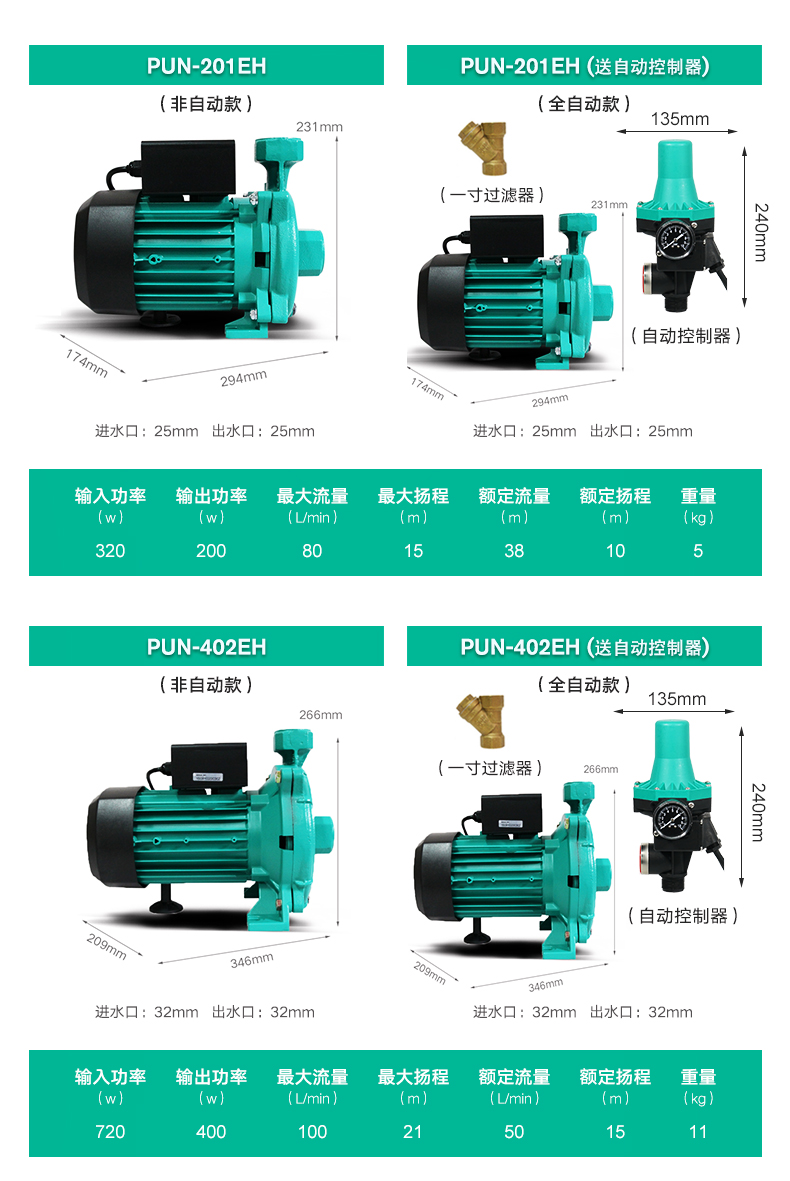 PUN-201EH

（非自动款）

231mm

174mm

294mm

进水口：25mm 出水口：25mm

PUN-201EH（送自动控制器）

（全自动款）

135mm

（一寸过滤器）

231mm

240mm

（自动控制器）

174mm

294mm

进水口：25mm 出水口：25mm

| 输入功率（w） | 输出功率（w） | 最大流量（L/min） | 最大扬程（m） | 额定流量（m） | 额定扬程（m） | 重量（kg） |
|---|---|---|---|---|---|---|
| 320 | 200 | 80 | 15 | 38 | 10 | 5 |

PUN-402EH

（非自动款）

266mm

209mm

346mm

进水口：32mm 出水口：32mm

PUN-402EH（送自动控制器）

（全自动款）

135mm

（一寸过滤器）

266mm

240mm

（自动控制器）

209mm

346mm

进水口：32mm 出水口：32mm

| 输入功率（w） | 输出功率（w） | 最大流量（L/min） | 最大扬程（m） | 额定流量（L/min） | 额定扬程（m） | 重量（kg） |
|---|---|---|---|---|---|---|
| 720 | 400 | 100 | 21 | 50 | 15 | 11 |